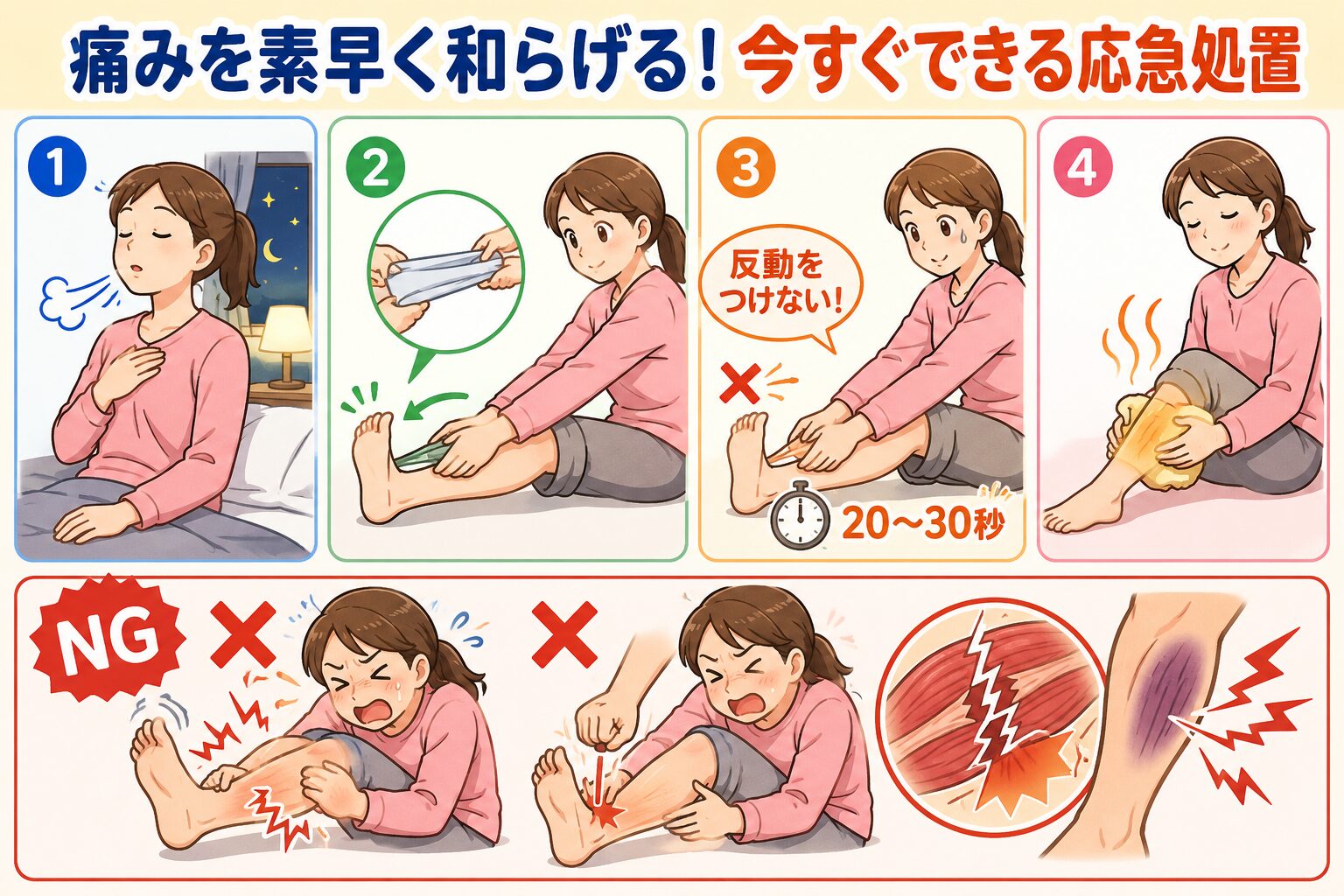 痛みを素早く和らげる！今すぐできる応急処置

1

2

3

反動をつけない！

20〜30秒

4

NG